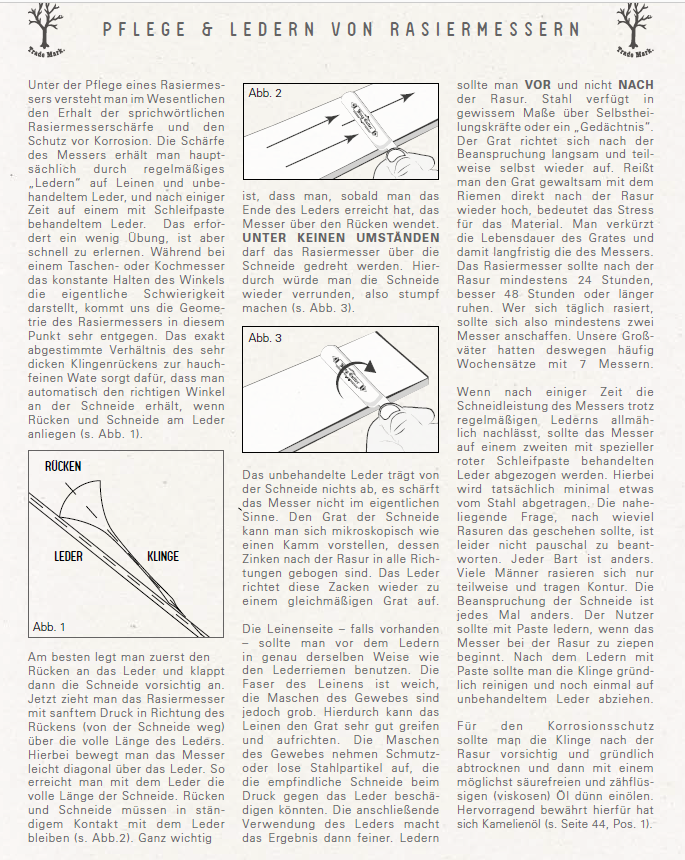 Trade Mark.

PFLEGE & LEDERN VON RASIERMESSERN

Trade Mark.

Unter der Pflege eines Rasiermessers versteht man im Wesentlichen den Erhalt der sprichwörtlichen Rasiermesserschärfe und den Schutz vor Korrosion. Die Schärfe des Messers erhält man hauptsächlich durch regelmäßiges „Ledern" auf Leinen und unbehandeltem Leder, und nach einiger Zeit auf einem mit Schleifpaste behandeltem Leder. Das erfordert ein wenig Übung, ist aber schnell zu erlernen. Während bei einem Taschen- oder Kochmesser das konstante Halten des Winkels die eigentliche Schwierigkeit darstellt, kommt uns die Geometrie des Rasiermessers in diesem Punkt sehr entgegen. Das exakt abgestimmte Verhältnis des sehr dicken Klingenrückens zur hauchfeinen Wate sorgt dafür, dass man automatisch den richtigen Winkel an der Schneide erhält, wenn Rücken und Schneide am Leder anliegen (s. Abb. 1).

RÜCKEN

LEDER

KLINGE

Abb. 1

Am besten legt man zuerst den Rücken an das Leder und klappt dann die Schneide vorsichtig an. Jetzt zieht man das Rasiermesser mit sanftem Druck in Richtung des Rückens (von der Schneide weg) über die volle Länge des Leders. Hierbei bewegt man das Messer leicht diagonal über das Leder. So erreicht man mit dem Leder die volle Länge der Schneide. Rücken und Schneide müssen in ständigem Kontakt mit dem Leder bleiben (s. Abb.2). Ganz wichtig

Abb. 2

ist, dass man, sobald man das Ende des Leders erreicht hat, das Messer über den Rücken wendet. UNTER KEINEN UMSTÄNDEN darf das Rasiermesser über die Schneide gedreht werden. Hierdurch würde man die Schneide wieder verrunden, also stumpf machen (s. Abb. 3).

Abb. 3

Das unbehandelte Leder trägt von der Schneide nichts ab, es schärft das Messer nicht im eigentlichen Sinne. Den Grat der Schneide kann man sich mikroskopisch wie einen Kamm vorstellen, dessen Zinken nach der Rasur in alle Richtungen gebogen sind. Das Leder richtet diese Zacken wieder zu einem gleichmäßigen Grat auf.

Die Leinenseite – falls vorhanden – sollte man vor dem Ledern in genau derselben Weise wie den Lederriemen benutzen. Die Faser des Leinens ist weich, die Maschen des Gewebes sind jedoch grob. Hierdurch kann das Leinen den Grat sehr gut greifen und aufrichten. Die Maschen des Gewebes nehmen Schmutz- oder lose Stahlpartikel auf, die die empfindliche Schneide beim Druck gegen das Leder beschädigen könnten. Die anschließende Verwendung des Leders macht das Ergebnis dann feiner. Ledern

sollte man VOR und nicht NACH der Rasur. Stahl verfügt in gewissem Maße über Selbstheilungskräfte oder ein „Gedächtnis". Der Grat richtet sich nach der Beanspruchung langsam und teilweise selbst wieder auf. Reißt man den Grat gewaltsam mit dem Riemen direkt nach der Rasur wieder hoch, bedeutet das Stress für das Material. Man verkürzt die Lebensdauer des Grates und damit langfristig die des Messers. Das Rasiermesser sollte nach der Rasur mindestens 24 Stunden, besser 48 Stunden oder länger ruhen. Wer sich täglich rasiert, sollte sich also mindestens zwei Messer anschaffen. Unsere Großväter hatten deswegen häufig Wochensätze mit 7 Messern.

Wenn nach einiger Zeit die Schneidleistung des Messers trotz regelmäßigen Lederns allmählich nachlässt, sollte das Messer auf einem zweiten mit spezieller roter Schleifpaste behandelten Leder abgezogen werden. Hierbei wird tatsächlich minimal etwas vom Stahl abgetragen. Die naheliegende Frage, nach wieviel Rasuren das geschehen sollte, ist leider nicht pauschal zu beantworten. Jeder Bart ist anders. Viele Männer rasieren sich nur teilweise und tragen Kontur. Die Beanspruchung der Schneide ist jedes Mal anders. Der Nutzer sollte mit Paste ledern, wenn das Messer bei der Rasur zu ziepen beginnt. Nach dem Ledern mit Paste sollte man die Klinge gründlich reinigen und noch einmal auf unbehandeltem Leder abziehen.

Für den Korrosionsschutz sollte man die Klinge nach der Rasur vorsichtig und gründlich abtrocknen und dann mit einem möglichst säurefreien und zähflüssigen (viskosen) Öl dünn einölen. Hervorragend bewährt hierfür hat sich Kamelienöl (s. Seite 44, Pos. 1).