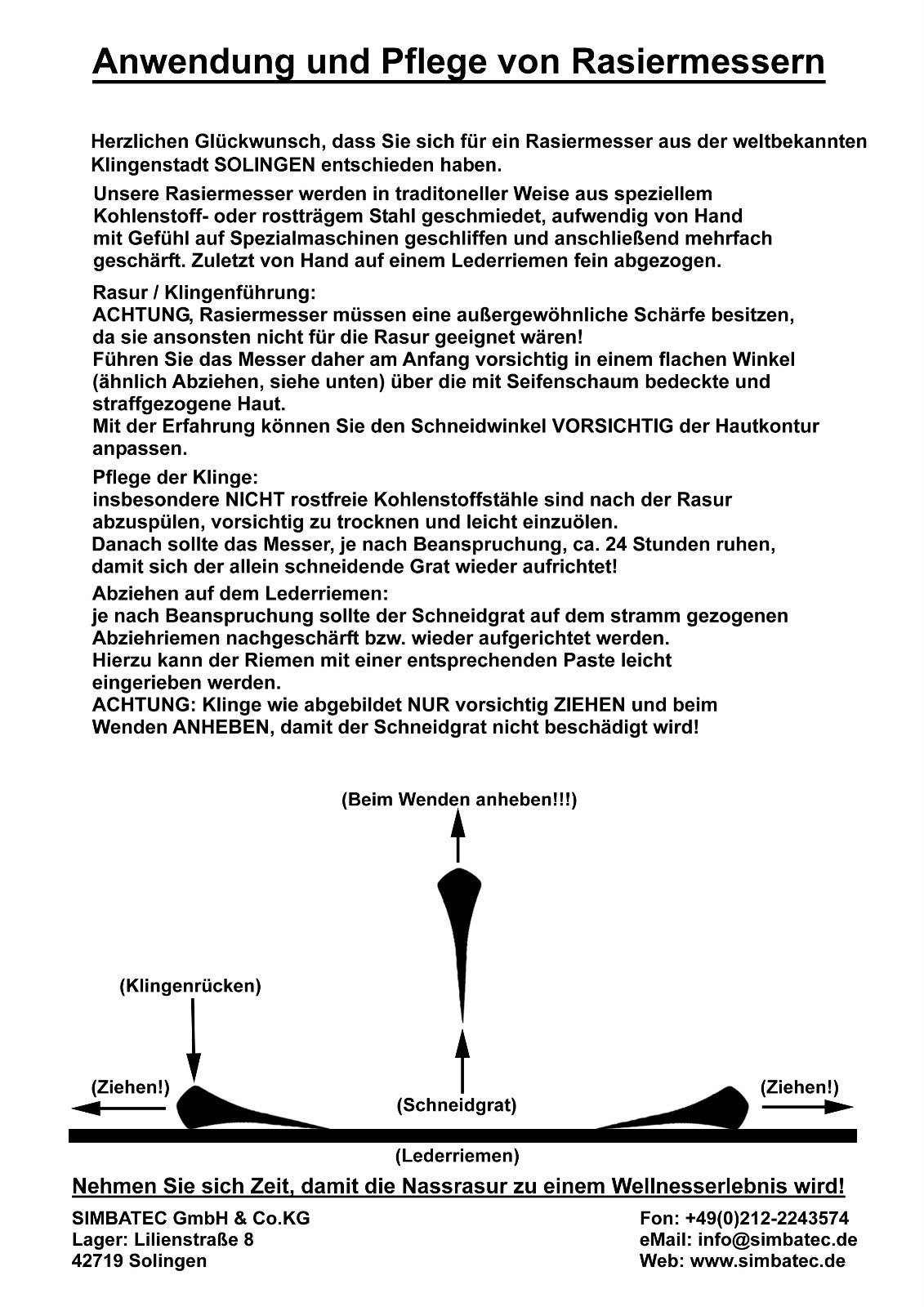 Anwendung und Pflege von Rasiermessern

Herzlichen Glückwunsch, dass Sie sich für ein Rasiermesser aus der weltbekannten Klingenstadt SOLINGEN entschieden haben.

Unsere Rasiermesser werden in traditoneller Weise aus speziellem Kohlenstoff- oder rostträgem Stahl geschmiedet, aufwendig von Hand mit Gefühl auf Spezialmaschinen geschliffen und anschließend mehrfach geschärft. Zuletzt von Hand auf einem Lederriemen fein abgezogen.

Rasur / Klingenführung:
ACHTUNG, Rasiermesser müssen eine außergewöhnliche Schärfe besitzen, da sie ansonsten nicht für die Rasur geeignet wären!
Führen Sie das Messer daher am Anfang vorsichtig in einem flachen Winkel (ähnlich Abziehen, siehe unten) über die mit Seifenschaum bedeckte und straffgezogene Haut.
Mit der Erfahrung können Sie den Schneidwinkel VORSICHTIG der Hautkontur anpassen.

Pflege der Klinge:
insbesondere NICHT rostfreie Kohlenstoffstähle sind nach der Rasur abzuspülen, vorsichtig zu trocknen und leicht einzuölen.
Danach sollte das Messer, je nach Beanspruchung, ca. 24 Stunden ruhen, damit sich der allein schneidende Grat wieder aufrichtet!

Abziehen auf dem Lederriemen:
je nach Beanspruchung sollte der Schneidgrat auf dem stramm gezogenen Abziehriemen nachgeschärft bzw. wieder aufgerichtet werden.
Hierzu kann der Riemen mit einer entsprechenden Paste leicht eingerieben werden.
ACHTUNG: Klinge wie abgebildet NUR vorsichtig ZIEHEN und beim Wenden ANHEBEN, damit der Schneidgrat nicht beschädigt wird!

(Beim Wenden anheben!!!)

(Klingenrücken)

(Ziehen!)

(Schneidgrat)

(Ziehen!)

(Lederriemen)

Nehmen Sie sich Zeit, damit die Nassrasur zu einem Wellnesserlebnis wird!

SIMBATEC GmbH & Co.KG
Lager: Lilienstraße 8
42719 Solingen

Fon: +49(0)212-2243574
eMail: info@simbatec.de
Web: www.simbatec.de