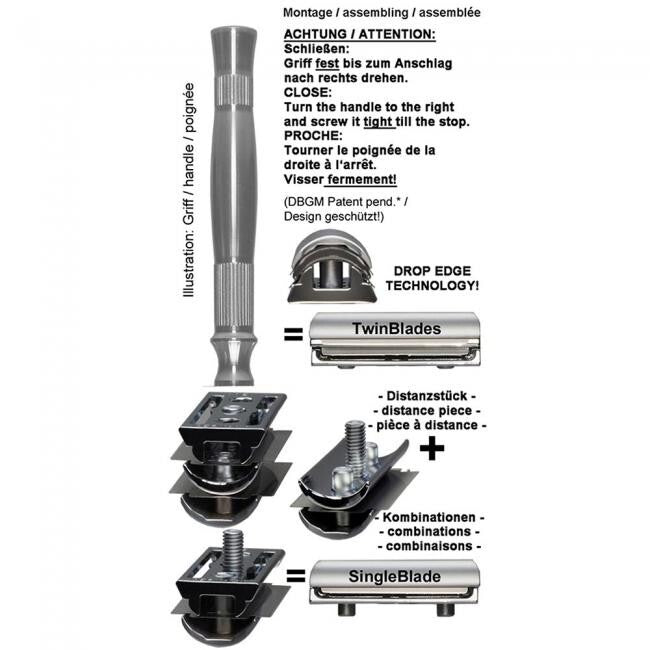 Montage / assembling / assemblée

ACHTUNG / ATTENTION:
Schließen:
Griff fest bis zum Anschlag nach rechts drehen.
CLOSE:
Turn the handle to the right and screw it tight till the stop.
PROCHE:
Tourner le poignée de la droite à l'arrêt.
Visser fermement!

(DBGM Patent pend.* / Design geschützt!)

Illustration: Griff / handle / poignée

DROP EDGE TECHNOLOGY!

=

TwinBlades

- Distanzstück -
- distance piece -
- pièce à distance -

+

- Kombinationen -
- combinations -
- combinaisons -

=

SingleBlade